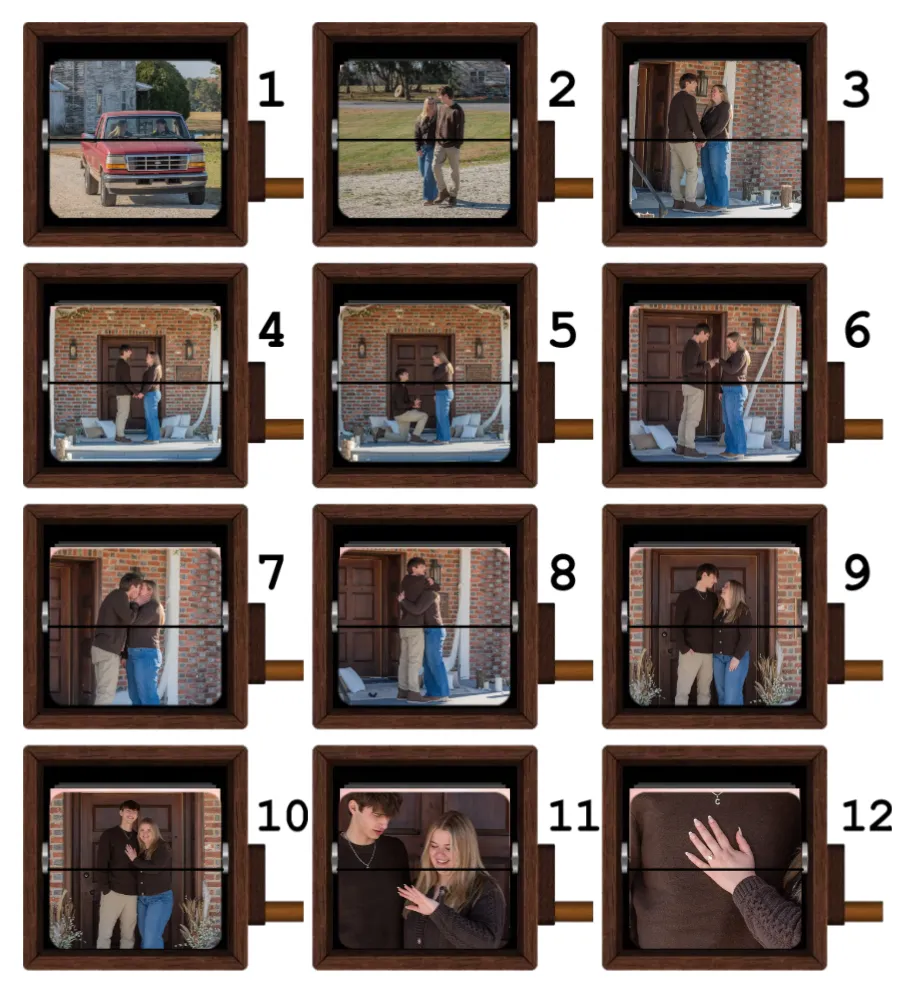 1
2
3
4
5
6
7
8
9
10
11
12