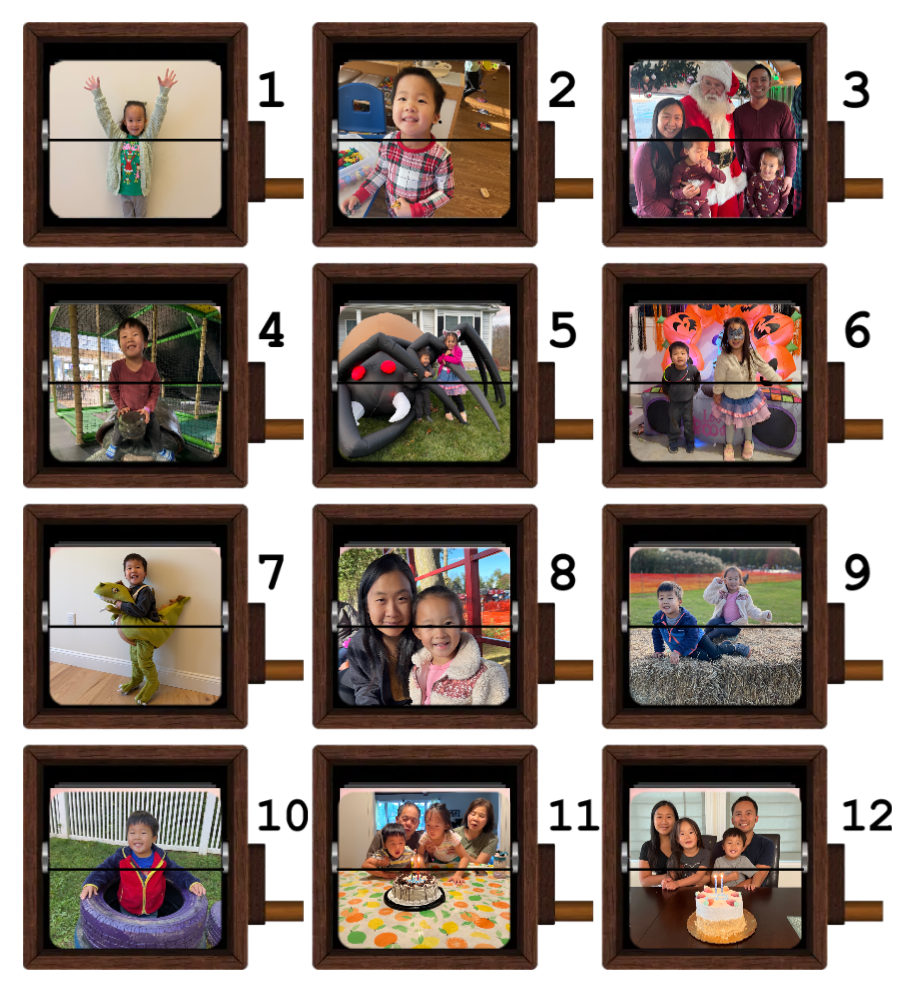 1
2
3
4
5
6
7
8
9
10
11
12